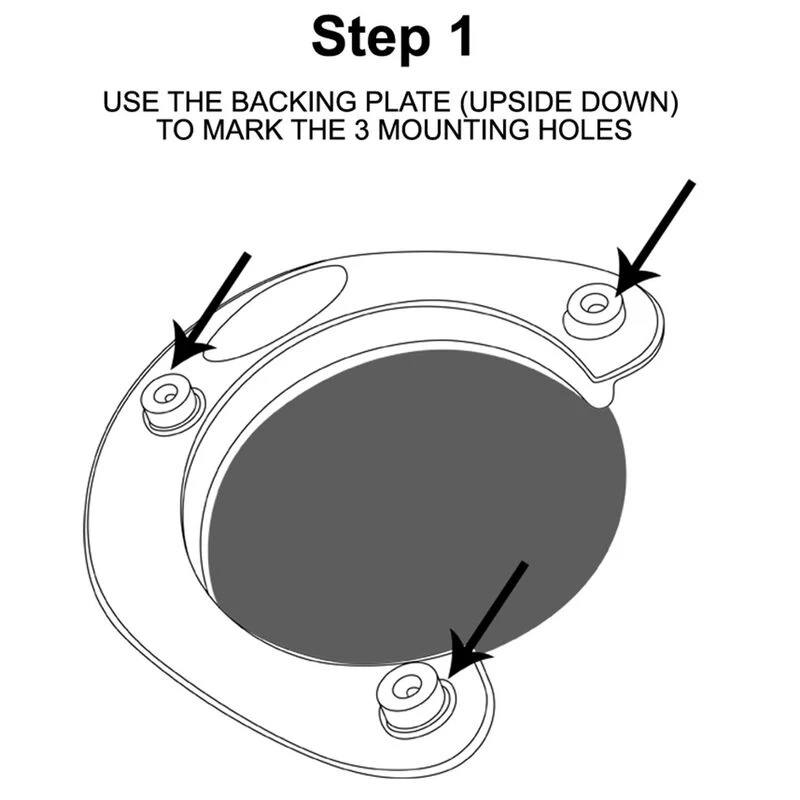 Step 1

USE THE BACKING PLATE (UPSIDE DOWN) TO MARK THE 3 MOUNTING HOLES