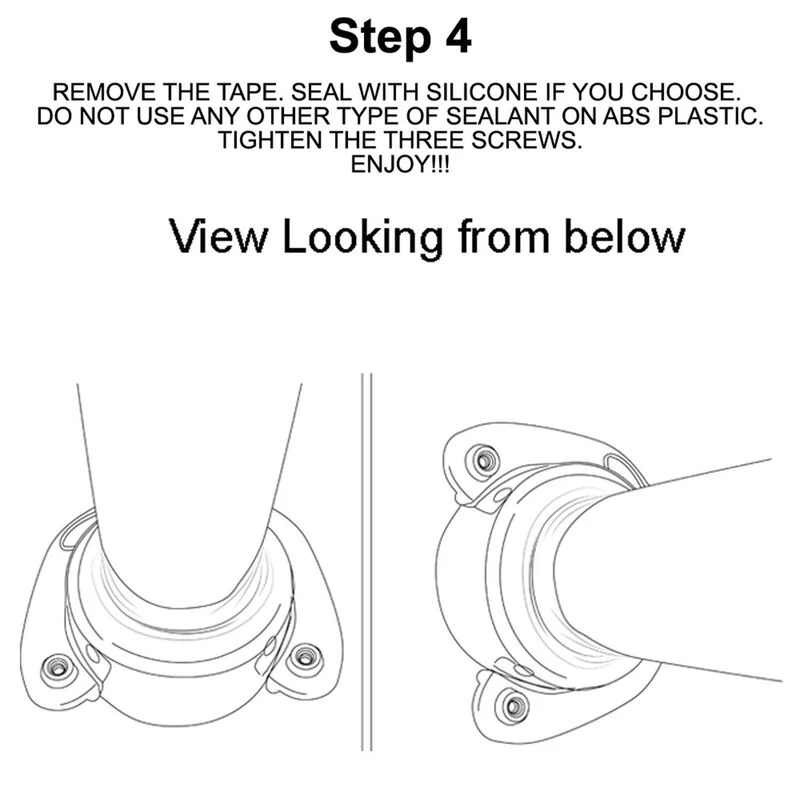 Step 4

REMOVE THE TAPE. SEAL WITH SILICONE IF YOU CHOOSE.
DO NOT USE ANY OTHER TYPE OF SEALANT ON ABS PLASTIC.
TIGHTEN THE THREE SCREWS.
ENJOY!!!

View Looking from below